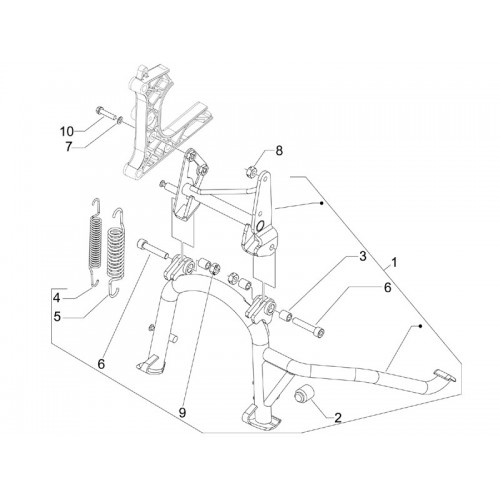 10
7
8
3
1
6
4
5
6
9
2